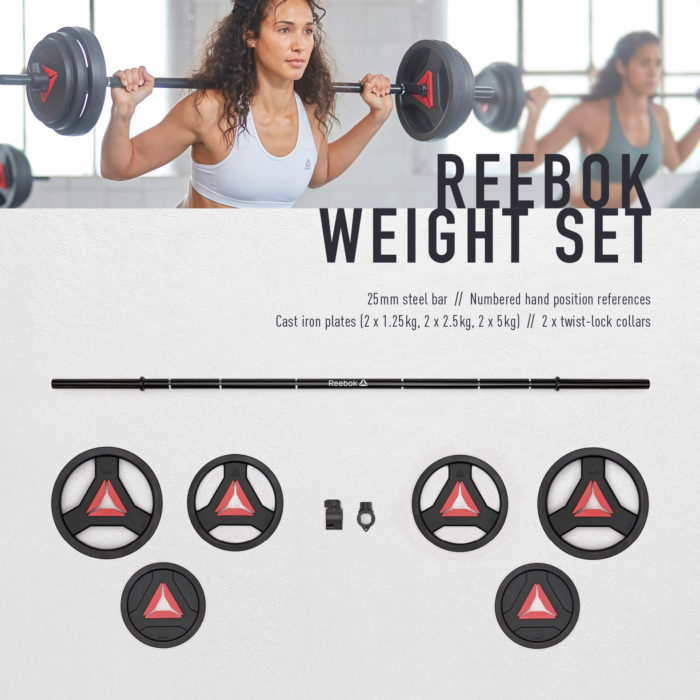 REEBOK
WEIGHT SET

25mm steel bar // Numbered hand position references
Cast iron plates (2 x 1.25kg, 2 x 2.5kg, 2 x 5kg) // 2 x twist-lock collars

Reebok